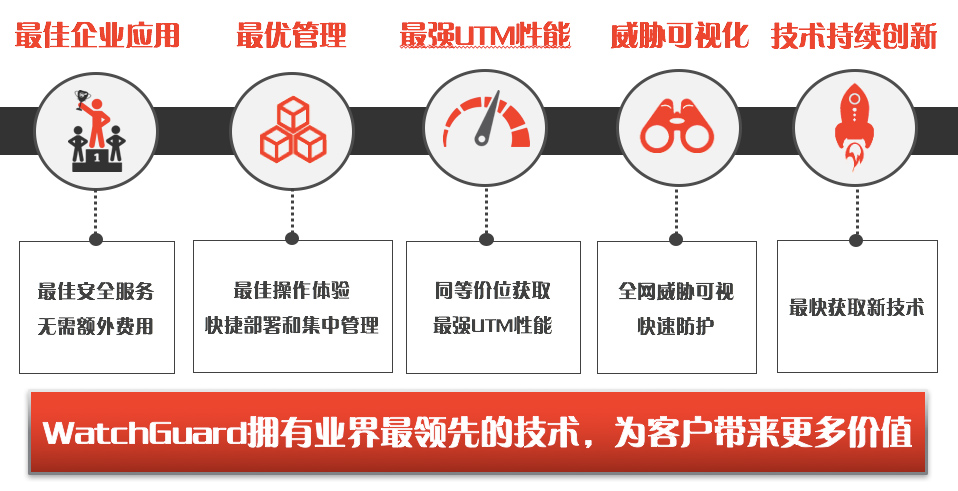 最佳企业应用

最优管理

最强UTM性能

威胁可视化

技术持续创新

1

最佳安全服务
无需额外费用

最佳操作体验
快捷部署和集中管理

同等价位获取
最强UTM性能

全网威胁可视
快速防护

最快获取新技术

WatchGuard拥有业界最领先的技术，为客户带来更多价值